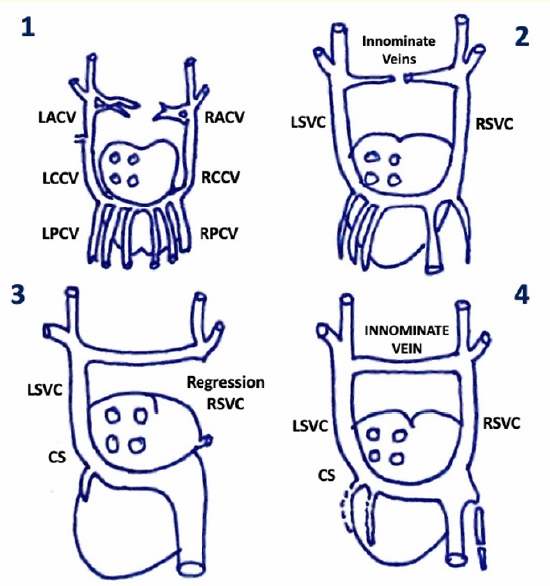 1

LACV
RACV
LCCV
RCCV
LPCV
RPCV

2

Innominate Veins
LSVC
RSVC

3

LSVC
Regression RSVC
CS

4

INNOMINATE VEIN
LSVC
RSVC
CS